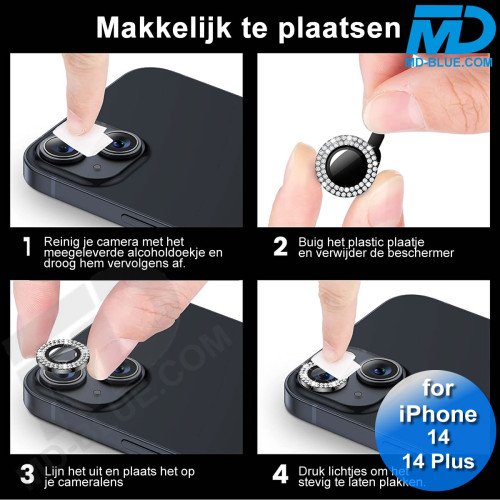 Makkelijk te plaatsen

MD
MD-BLUE.COM

1 Reinig je camera met het meegeleverde alcoholdoekje en droog hem vervolgens af.

2 Buig het plastic plaatje en verwijder de beschermer

3 Lijn het uit en plaats het op je cameralens

4 Druk lichtjes om het stevig te laten plakken.

for iPhone 14 14 Plus