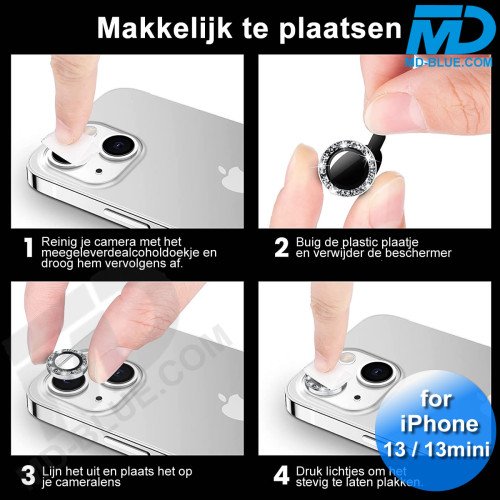 Makkelijk te plaatsen

MD
MD-BLUE.COM

1 Reinig je camera met het meegeleverdealcoholdoekje en droog hem vervolgens af.

2 Buig de plastic plaatje en verwijder de beschermer

MD-BLUE.COM

3 Lijn het uit en plaats het op je cameralens

4 Druk lichtjes om het stevig te laten plakken.

for iPhone 13 / 13mini