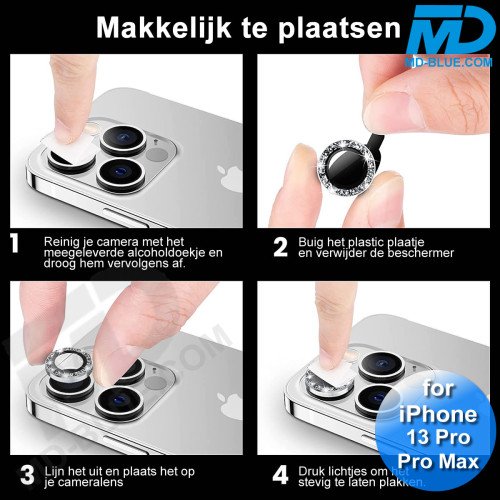 Makkelijk te plaatsen

MD
MD-BLUE.COM

1 Reinig je camera met het meegeleverde alcoholdoekje en droog hem vervolgens af.

2 Buig het plastic plaatje en verwijder de beschermer

3 Lijn het uit en plaats het op je cameralens

4 Druk lichtjes om het stevig te laten plakken.

for iPhone 13 Pro Pro Max